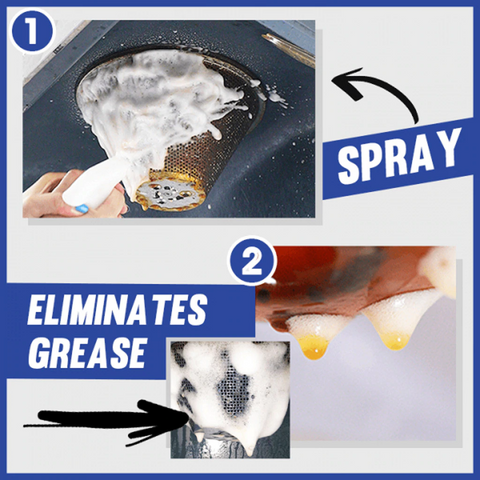 1

SPRAY

2

ELIMINATES GREASE