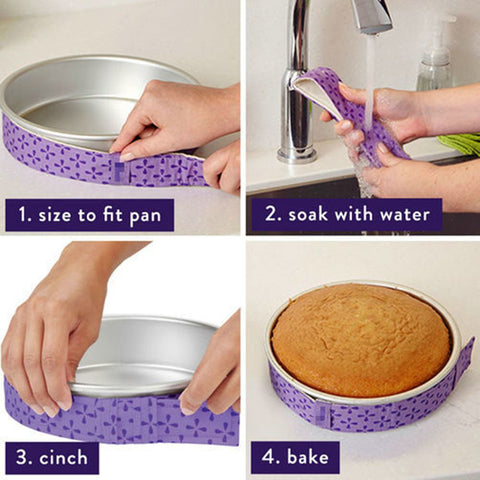 1. size to fit pan

2. soak with water

3. cinch

4. bake