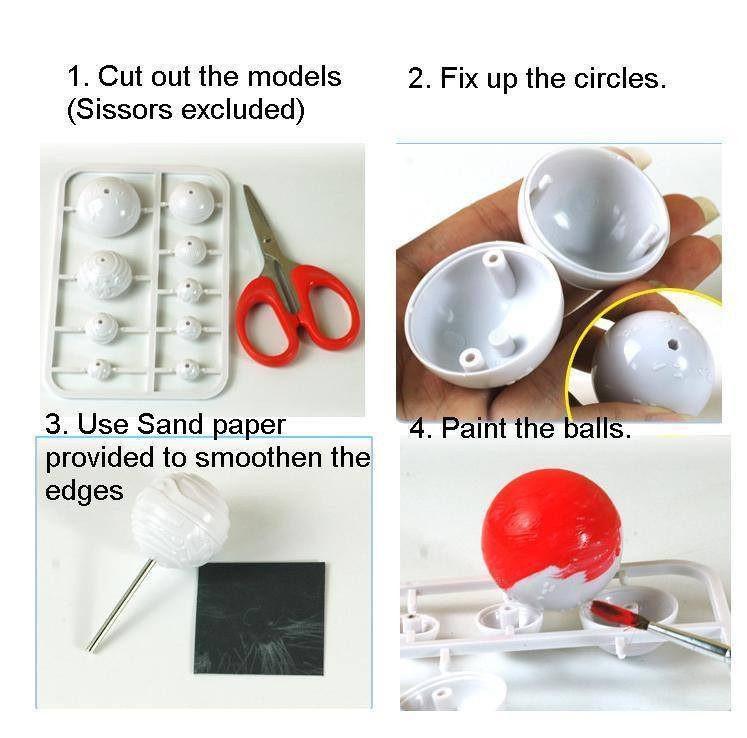 1. Cut out the models (Sissors excluded)

2. Fix up the circles.

3. Use Sand paper provided to smoothen the edges

4. Paint the balls.