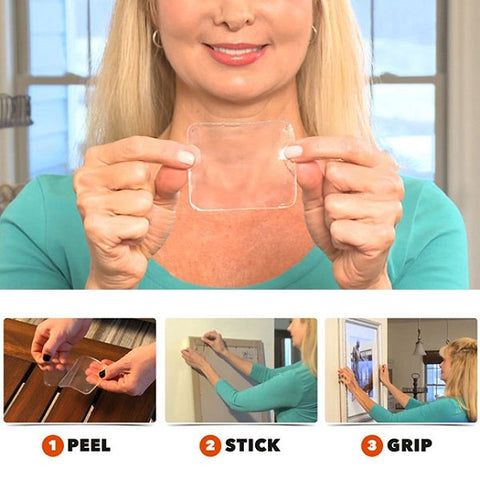 1 PEEL

2 STICK

3 GRIP