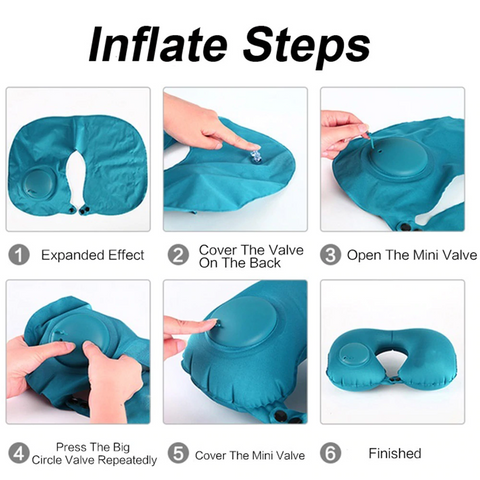 Inflate Steps

1 Expanded Effect

2 Cover The Valve On The Back

3 Open The Mini Valve

4 Press The Big Circle Valve Repeatedly

5 Cover The Mini Valve

6 Finished