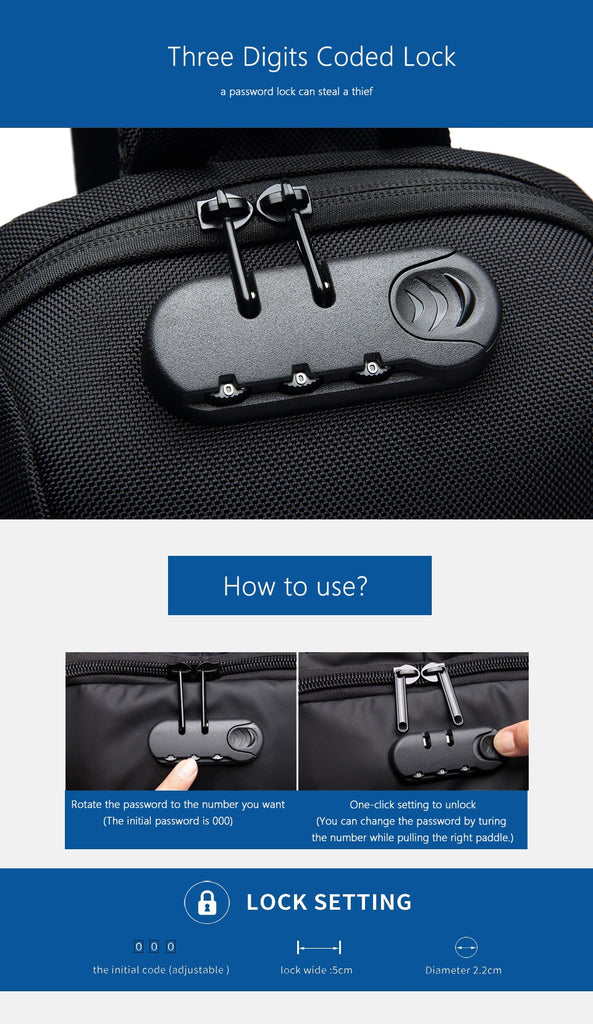 Three Digits Coded Lock

a password lock can steal a thief

How to use?

Rotate the password to the number you want
(The initial password is 000)

One-click setting to unlock
(You can change the password by turing the number while pulling the right paddle.)

LOCK SETTING

0 0 0
the initial code (adjustable )

lock wide :5cm

Diameter 2.2cm