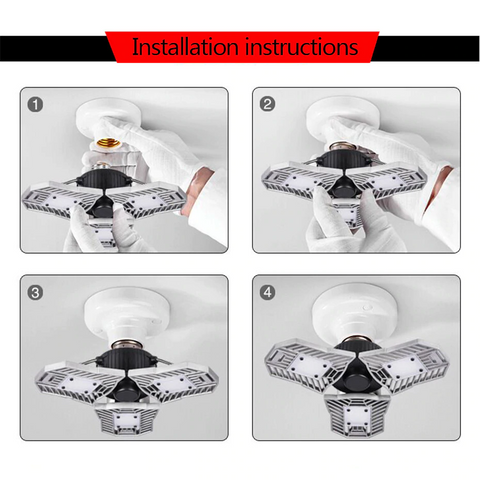 Installation instructions

1

2

3

4