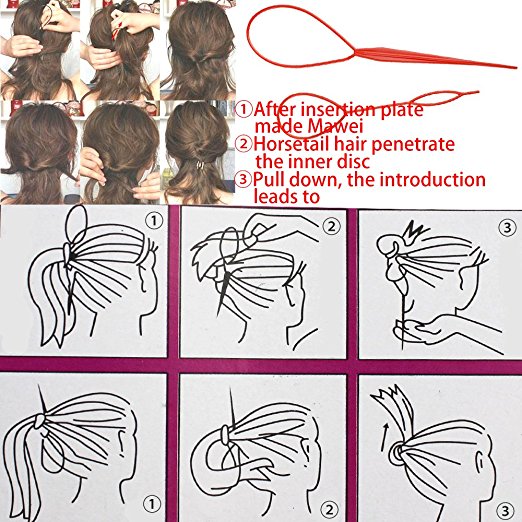 ①After insertion plate made Mawei
②Horsetail hair penetrate the inner disc
③Pull down, the introduction leads to

①

②

③

①

②

③