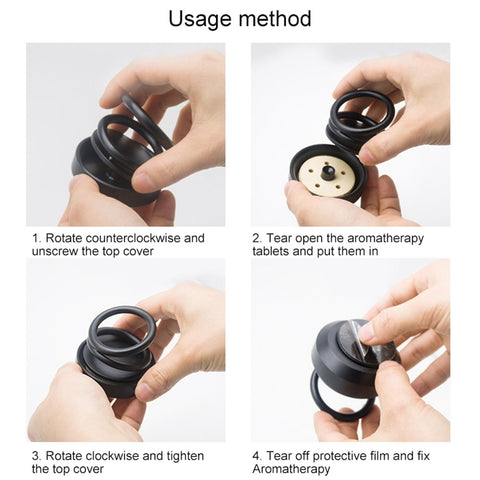 Usage method

1. Rotate counterclockwise and unscrew the top cover

2. Tear open the aromatherapy tablets and put them in

3. Rotate clockwise and tighten the top cover

4. Tear off protective film and fix Aromatherapy