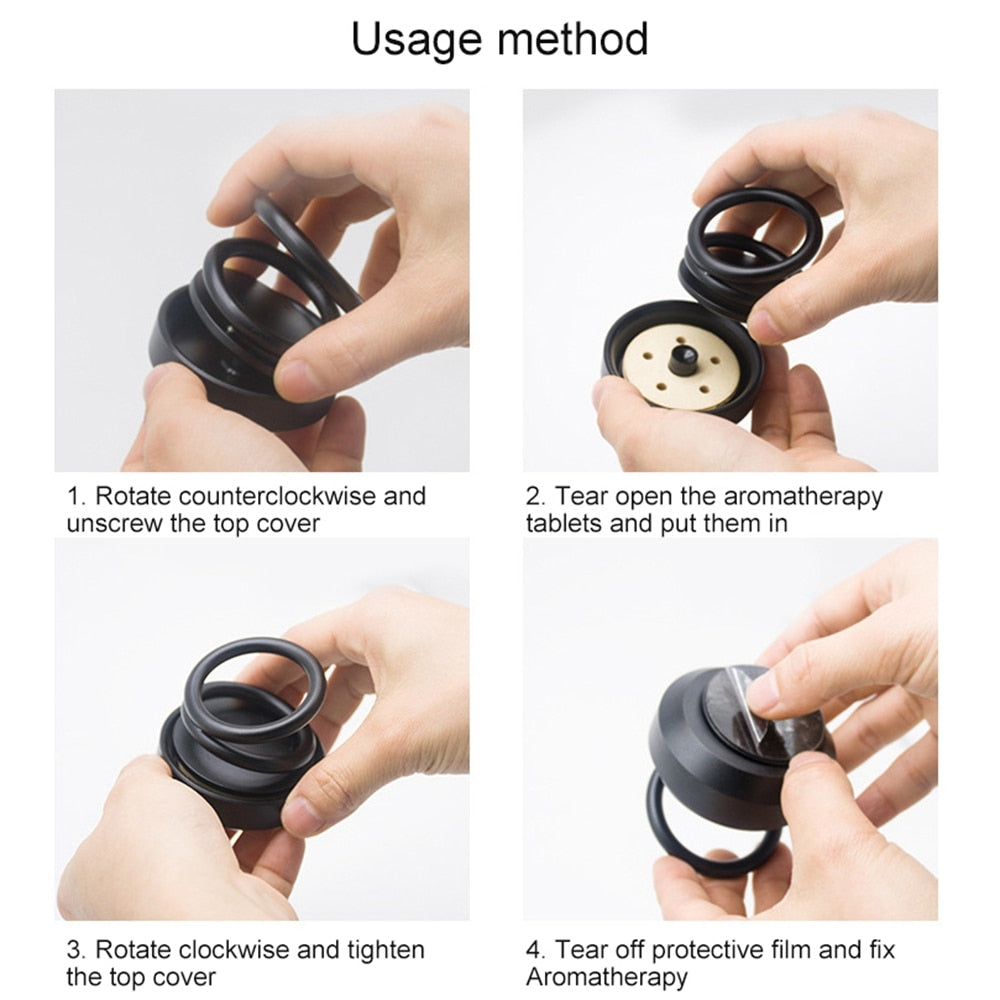 Usage method

1. Rotate counterclockwise and unscrew the top cover

2. Tear open the aromatherapy tablets and put them in

3. Rotate clockwise and tighten the top cover

4. Tear off protective film and fix Aromatherapy