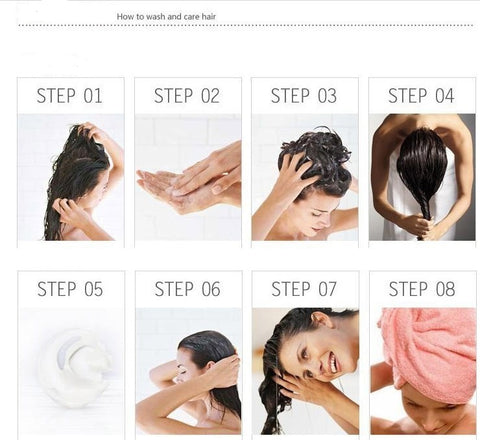 How to wash and care hair

STEP 01

STEP 02

STEP 03

STEP 04

STEP 05

STEP 06

STEP 07

STEP 08