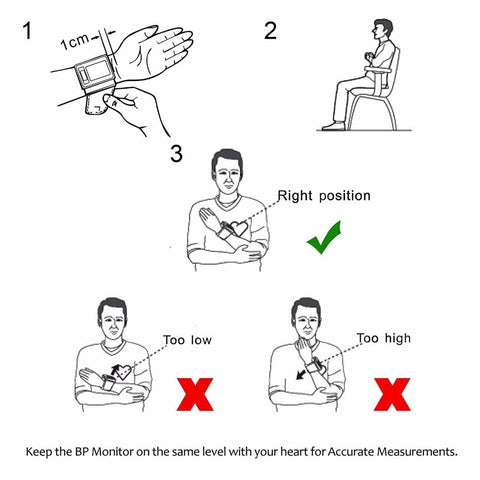 1

1cm

2

3

Right position

Too low

Too high

Keep the BP Monitor on the same level with your heart for Accurate Measurements.