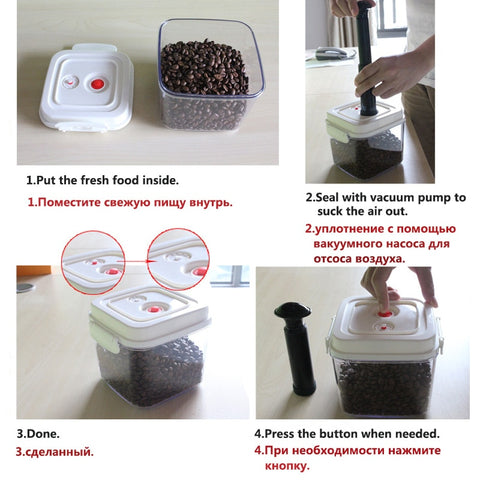 1.Put the fresh food inside.

1.Поместите свежую пищу внутрь.

2.Seal with vacuum pump to suck the air out.

2.уплотнение с помощью вакуумного насоса для отсоса воздуха.

3.Done.

3.сделанный.

4.Press the button when needed.

4.При необходимости нажмите кнопку.