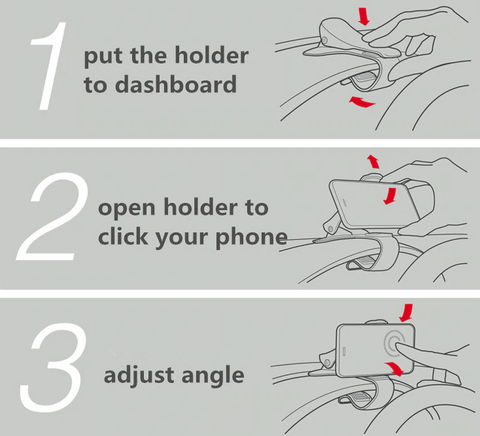 1 put the holder to dashboard

2 open holder to click your phone

3 adjust angle