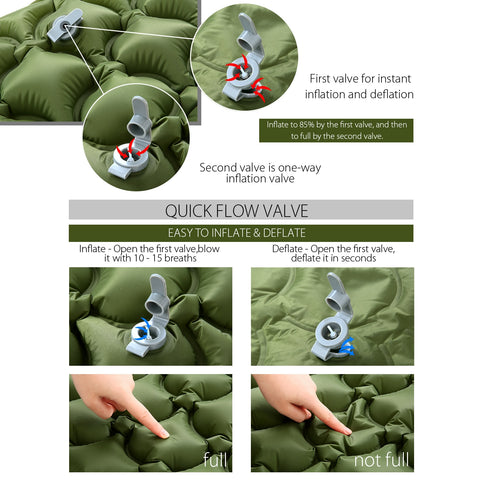 First valve for instant inflation and deflation

Inflate to 85% by the first valve, and then to full by the second valve.

Second valve is one-way inflation valve

QUICK FLOW VALVE

EASY TO INFLATE & DEFLATE

Inflate - Open the first valve,blow it with 10 - 15 breaths

Deflate - Open the first valve, deflate it in seconds

full

not full