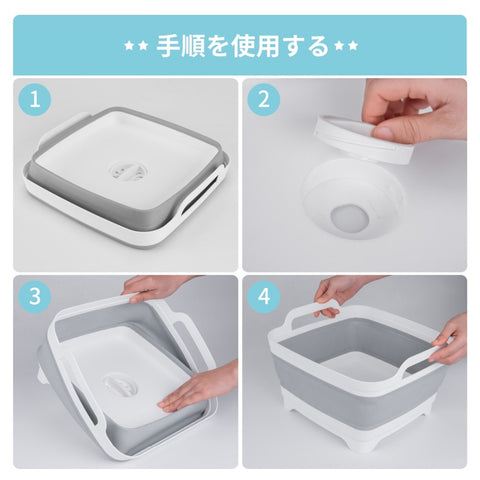 ★★ 手順を使用する ★★

1

2

3

4