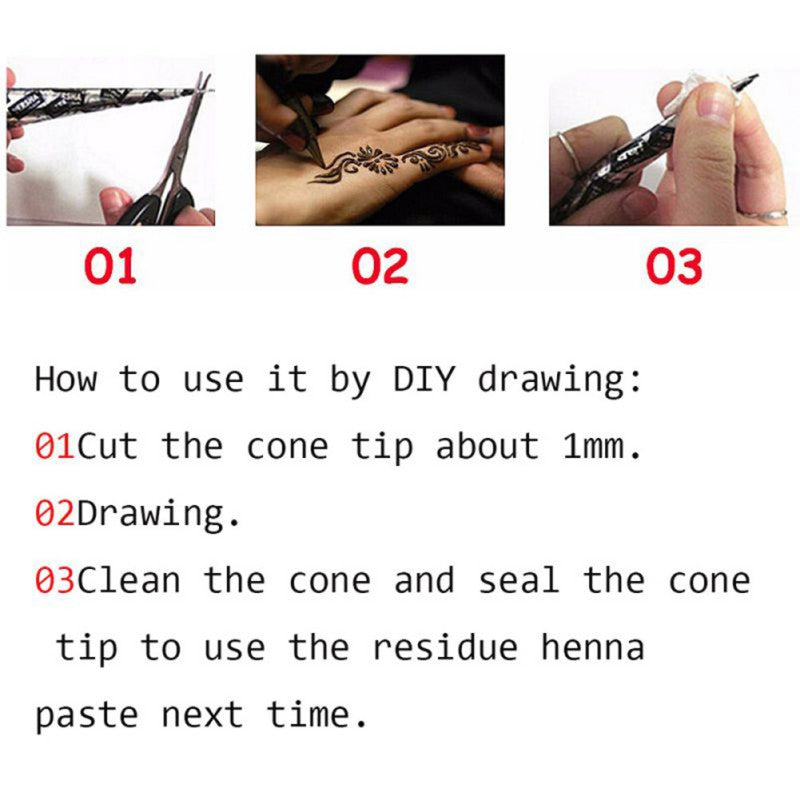 01

02

03

How to use it by DIY drawing:

01Cut the cone tip about 1mm.

02Drawing.

03Clean the cone and seal the cone tip to use the residue henna paste next time.