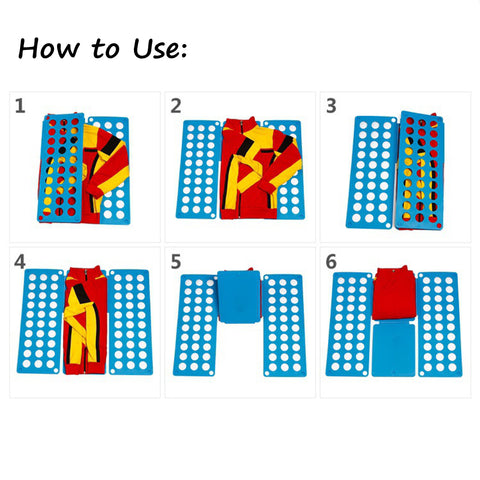 How to Use:

1

2

3

4

5

6