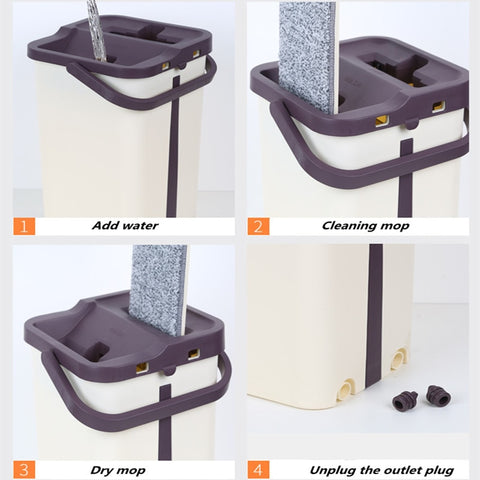 1 Add water

2 Cleaning mop

3 Dry mop

4 Unplug the outlet plug