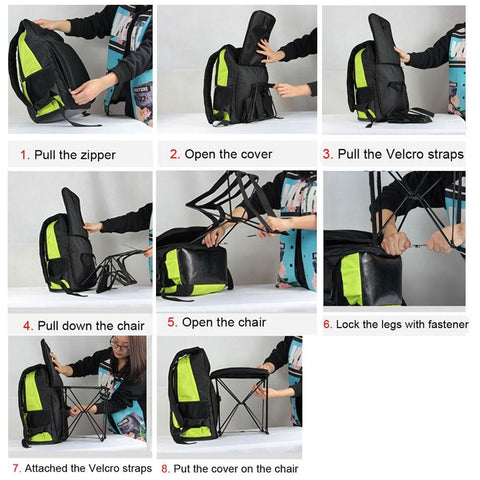 1. Pull the zipper

2. Open the cover

3. Pull the Velcro straps

4. Pull down the chair

5. Open the chair

6. Lock the legs with fastener

7. Attached the Velcro straps

8. Put the cover on the chair