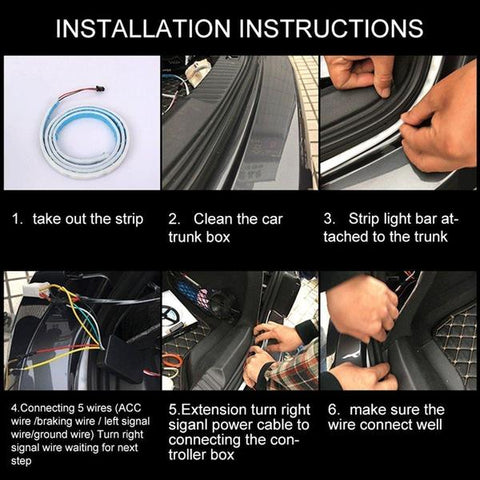 INSTALLATION INSTRUCTIONS

1. take out the strip

2. Clean the car trunk box

3. Strip light bar attached to the trunk

4.Connecting 5 wires (ACC wire /braking wire / left signal wire/ground wire) Turn right signal wire waiting for next step

5.Extension turn right siganl power cable to connecting the controller box

6. make sure the wire connect well