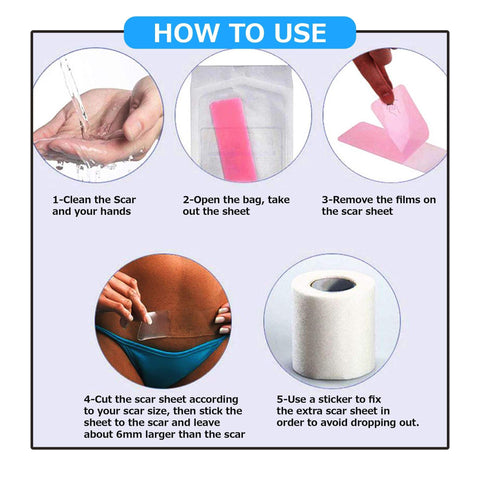 HOW TO USE

1-Clean the Scar and your hands

2-Open the bag, take out the sheet

3-Remove the films on the scar sheet

4-Cut the scar sheet according to your scar size, then stick the sheet to the scar and leave about 6mm larger than the scar

5-Use a sticker to fix the extra scar sheet in order to avoid dropping out.