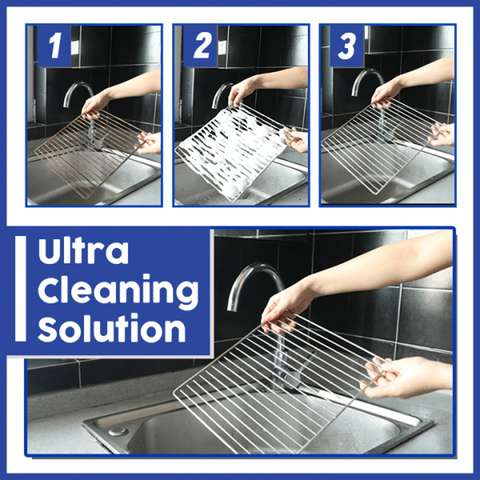 1

2

3

Ultra Cleaning Solution